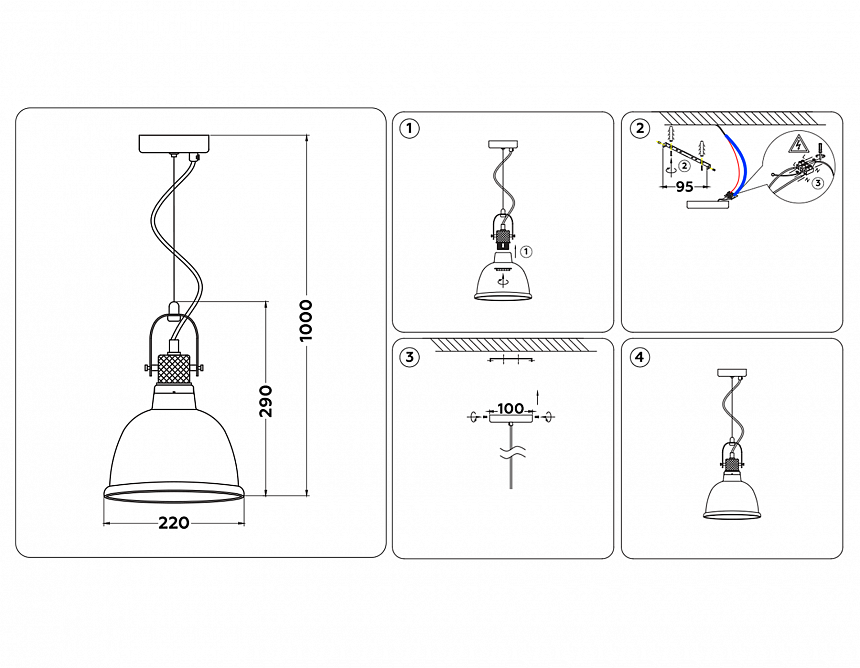 1000
290
220
1
1
2
2
95
3
3
100
4